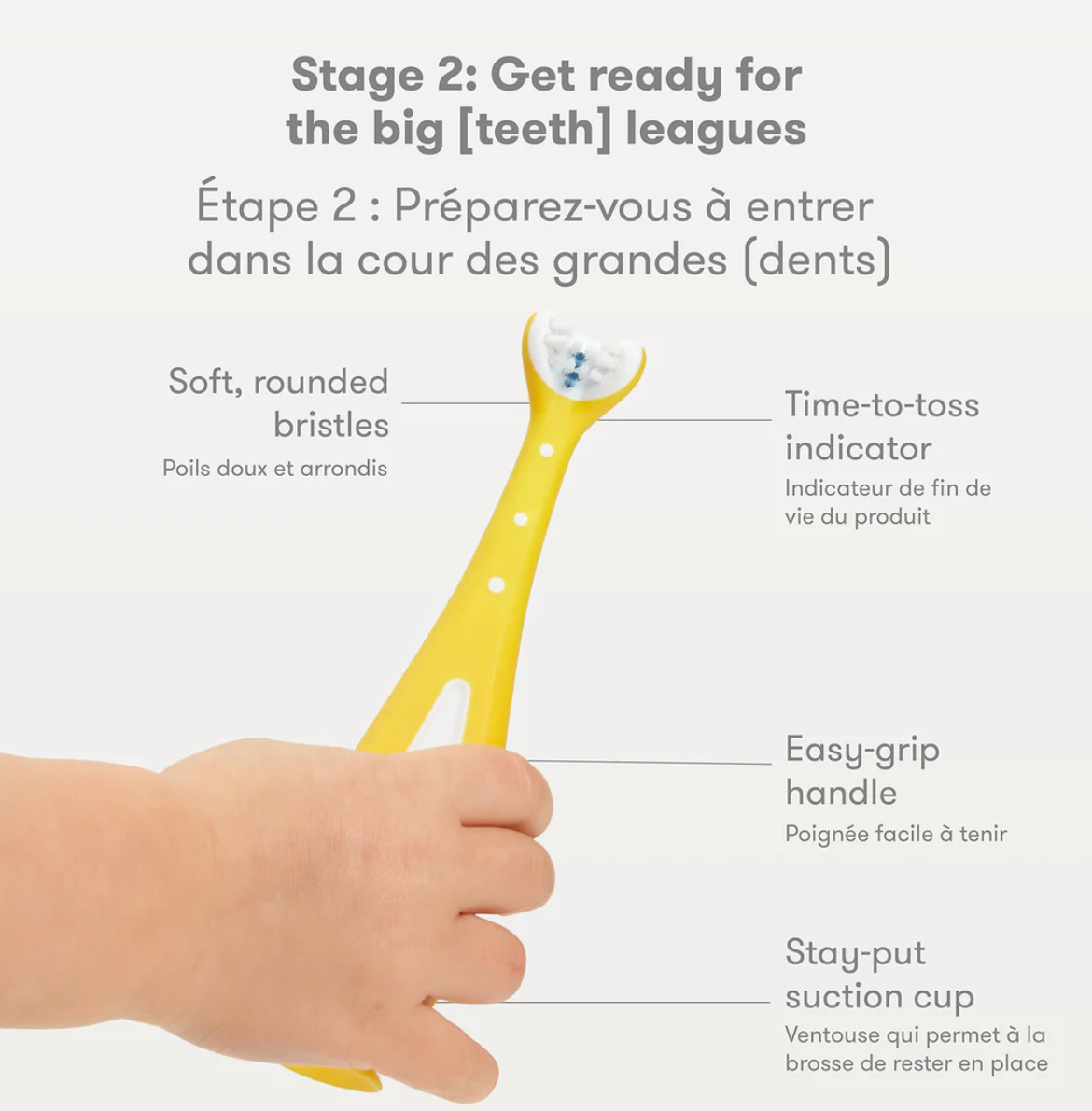 Stage 2: Get ready for the big [teeth] leagues

Étape 2 : Préparez-vous à entrer dans la cour des grandes (dents)

Soft, rounded bristles
Poils doux et arrondis

Time-to-toss indicator
Indicateur de fin de vie du produit

Easy-grip handle
Poignée facile à tenir

Stay-put suction cup
Ventouse qui permet à la brosse de rester en place